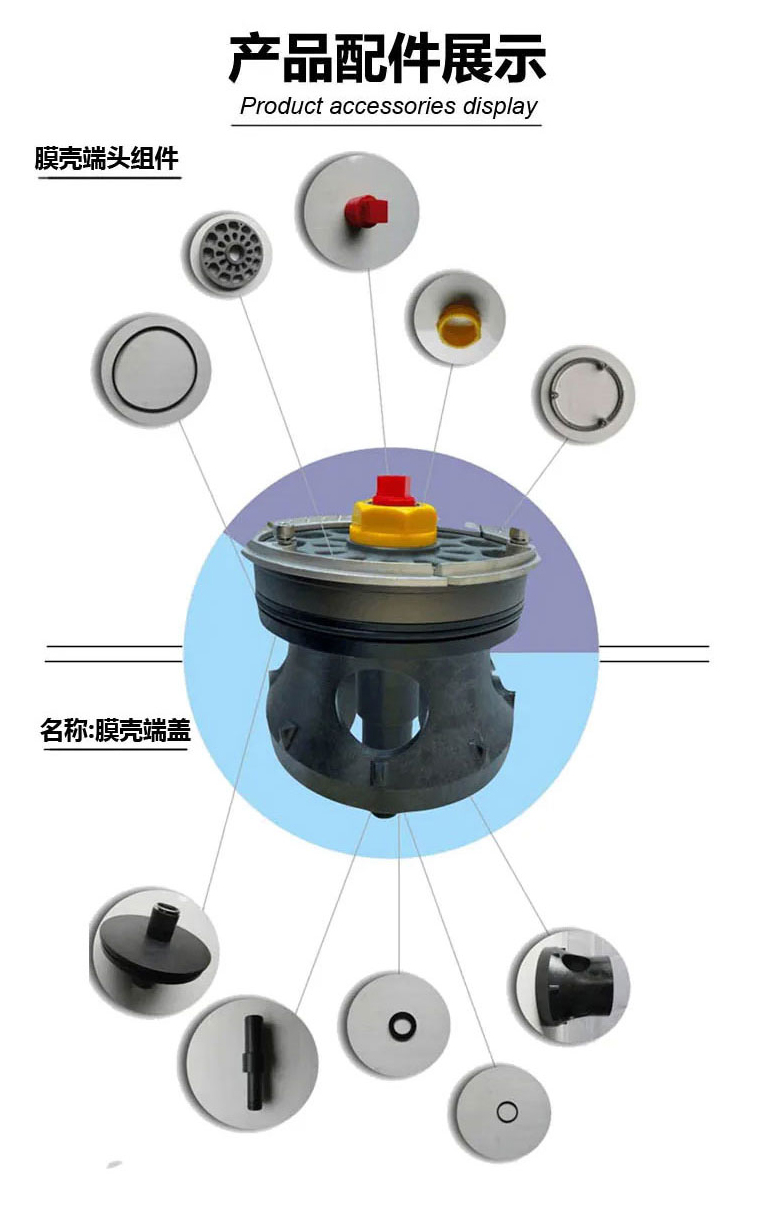 产品配件展示
Product accessories display

膜壳端头组件

名称:膜壳端盖